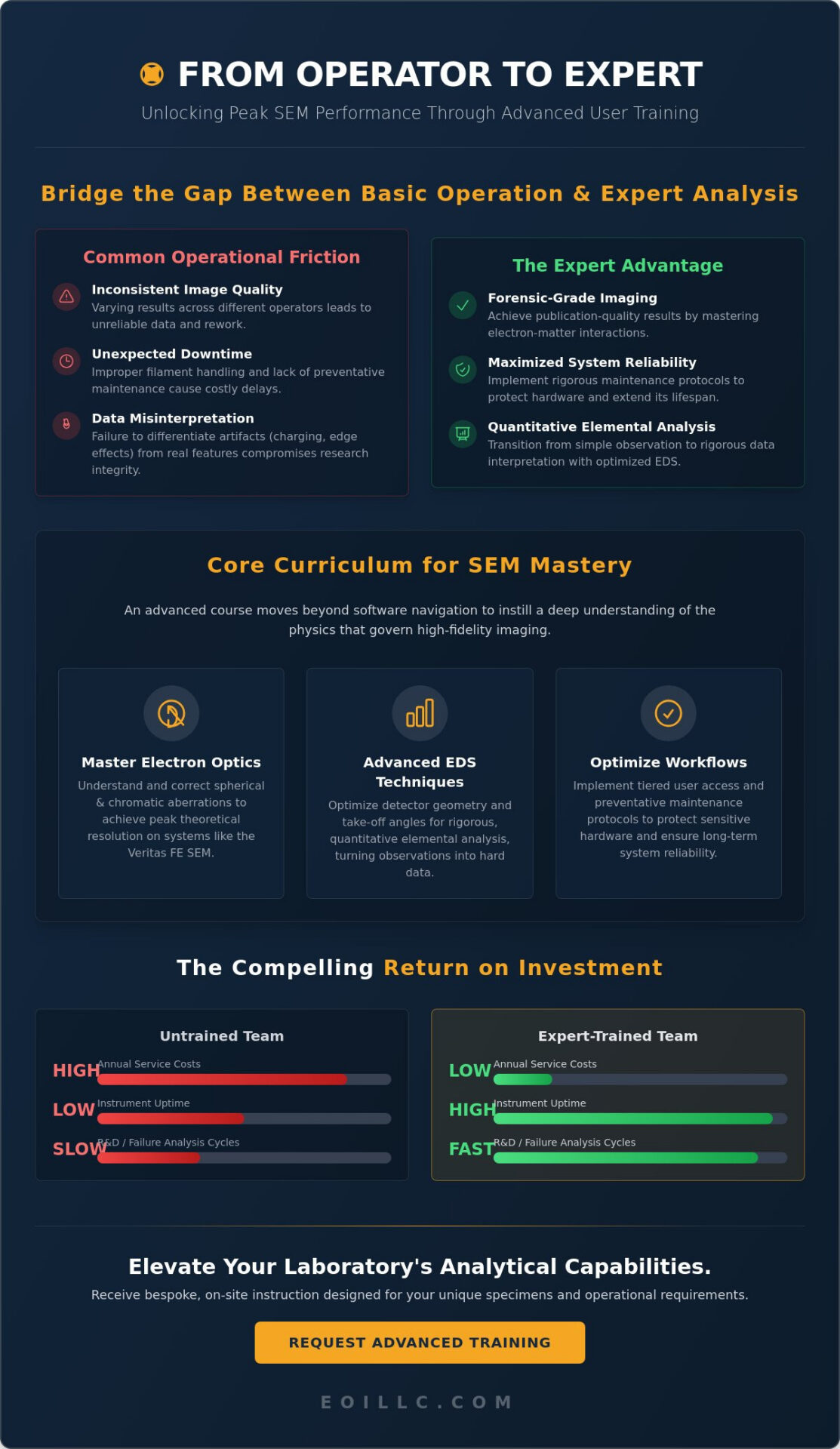 FROM OPERATOR TO EXPERT

Unlocking Peak SEM Performance Through Advanced User Training

Bridge the Gap Between Basic Operation & Expert Analysis

Common Operational Friction

Inconsistent Image Quality
Varying results across different operators leads to unreliable data and rework.

Unexpected Downtime
Improper filament handling and lack of preventative maintenance cause costly delays.

Data Misinterpretation
Failure to differentiate artifacts (charging, edge effects) from real features compromises research integrity.

The Expert Advantage

Forensic-Grade Imaging
Achieve publication-quality results by mastering electron-matter interactions.

Maximized System Reliability
Implement rigorous maintenance protocols to protect hardware and extend its lifespan.

Quantitative Elemental Analysis
Transition from simple observation to rigorous data interpretation with optimized EDS.

Core Curriculum for SEM Mastery

An advanced course moves beyond software navigation to instill a deep understanding of the physics that govern high-fidelity imaging.

Master Electron Optics
Understand and correct spherical & chromatic aberrations to achieve peak theoretical resolution on systems like the Veritas FE SEM.

Advanced EDS Techniques
Optimize detector geometry and take-off angles for rigorous, quantitative elemental analysis, turning observations into hard data.

Optimize Workflows
Implement tiered user access and preventative maintenance protocols to protect sensitive hardware and ensure long-term system reliability.

The Compelling Return on Investment

Untrained Team
HIGH Annual Service Costs
LOW Instrument Uptime
SLOW R&D / Failure Analysis Cycles

Expert-Trained Team
LOW Annual Service Costs
HIGH Instrument Uptime
FAST R&D / Failure Analysis Cycles

Elevate Your Laboratory's Analytical Capabilities.

Receive bespoke, on-site instruction designed for your unique specimens and operational requirements.

REQUEST ADVANCED TRAINING

EOILLC.COM