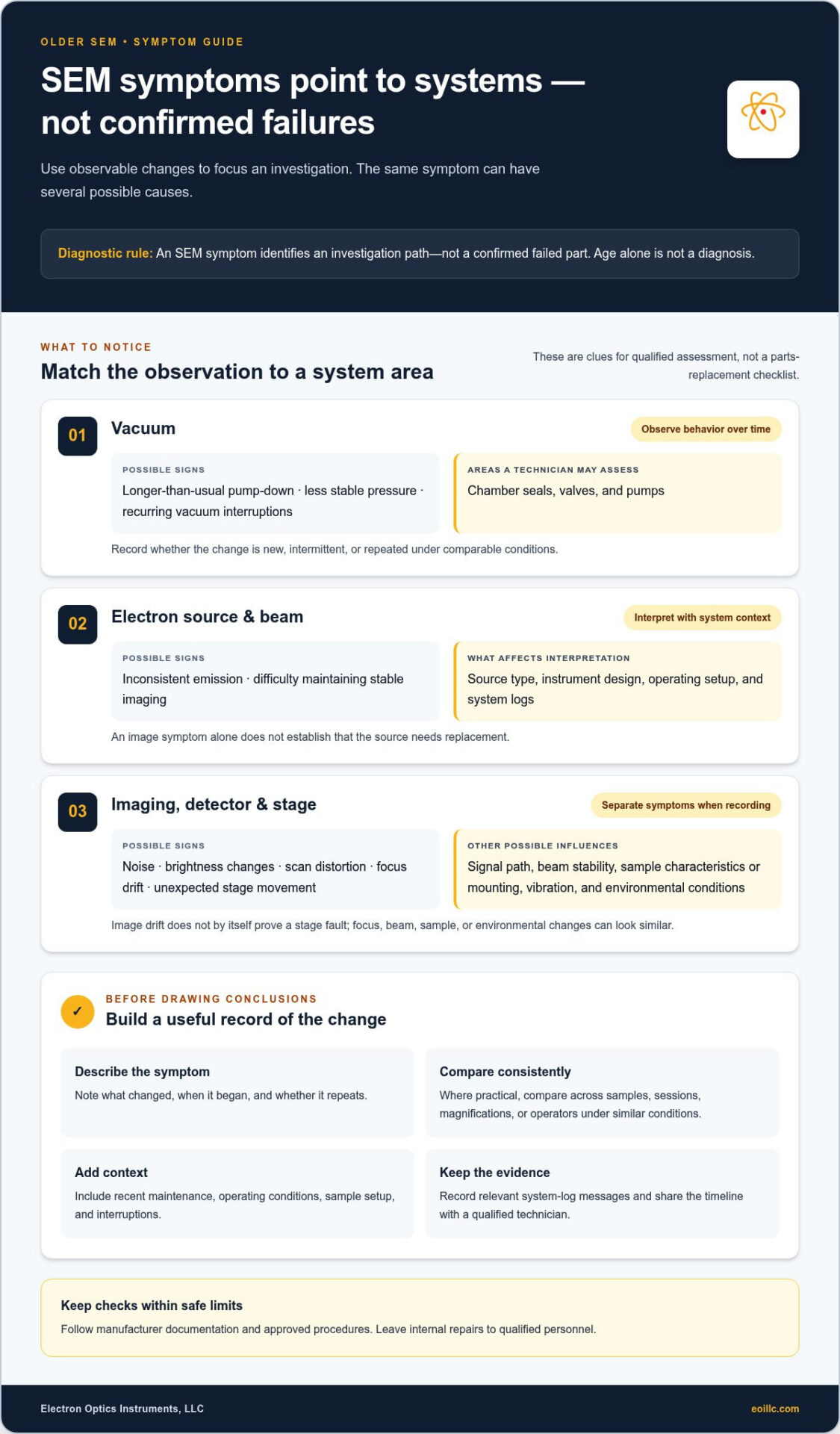 OLDER SEM • SYMPTOM GUIDE

SEM symptoms point to systems — not confirmed failures

Use observable changes to focus an investigation. The same symptom can have several possible causes.

Diagnostic rule: An SEM symptom identifies an investigation path—not a confirmed failed part. Age alone is not a diagnosis.

WHAT TO NOTICE

Match the observation to a system area

These are clues for qualified assessment, not a parts-replacement checklist.

01

Vacuum

Observe behavior over time

POSSIBLE SIGNS

Longer-than-usual pump-down · less stable pressure · recurring vacuum interruptions

AREAS A TECHNICIAN MAY ASSESS

Chamber seals, valves, and pumps

Record whether the change is new, intermittent, or repeated under comparable conditions.

02

Electron source & beam

Interpret with system context

POSSIBLE SIGNS

Inconsistent emission · difficulty maintaining stable imaging

WHAT AFFECTS INTERPRETATION

Source type, instrument design, operating setup, and system logs

An image symptom alone does not establish that the source needs replacement.

03

Imaging, detector & stage

Separate symptoms when recording

POSSIBLE SIGNS

Noise · brightness changes · scan distortion · focus drift · unexpected stage movement

OTHER POSSIBLE INFLUENCES

Signal path, beam stability, sample characteristics or mounting, vibration, and environmental conditions

Image drift does not by itself prove a stage fault; focus, beam, sample, or environmental changes can look similar.

✓

BEFORE DRAWING CONCLUSIONS

Build a useful record of the change

Describe the symptom

Note what changed, when it began, and whether it repeats.

Compare consistently

Where practical, compare across samples, sessions, magnifications, or operators under similar conditions.

Add context

Include recent maintenance, operating conditions, sample setup, and interruptions.

Keep the evidence

Record relevant system-log messages and share the timeline with a qualified technician.

Keep checks within safe limits

Follow manufacturer documentation and approved procedures. Leave internal repairs to qualified personnel.

Electron Optics Instruments, LLC

eoillc.com